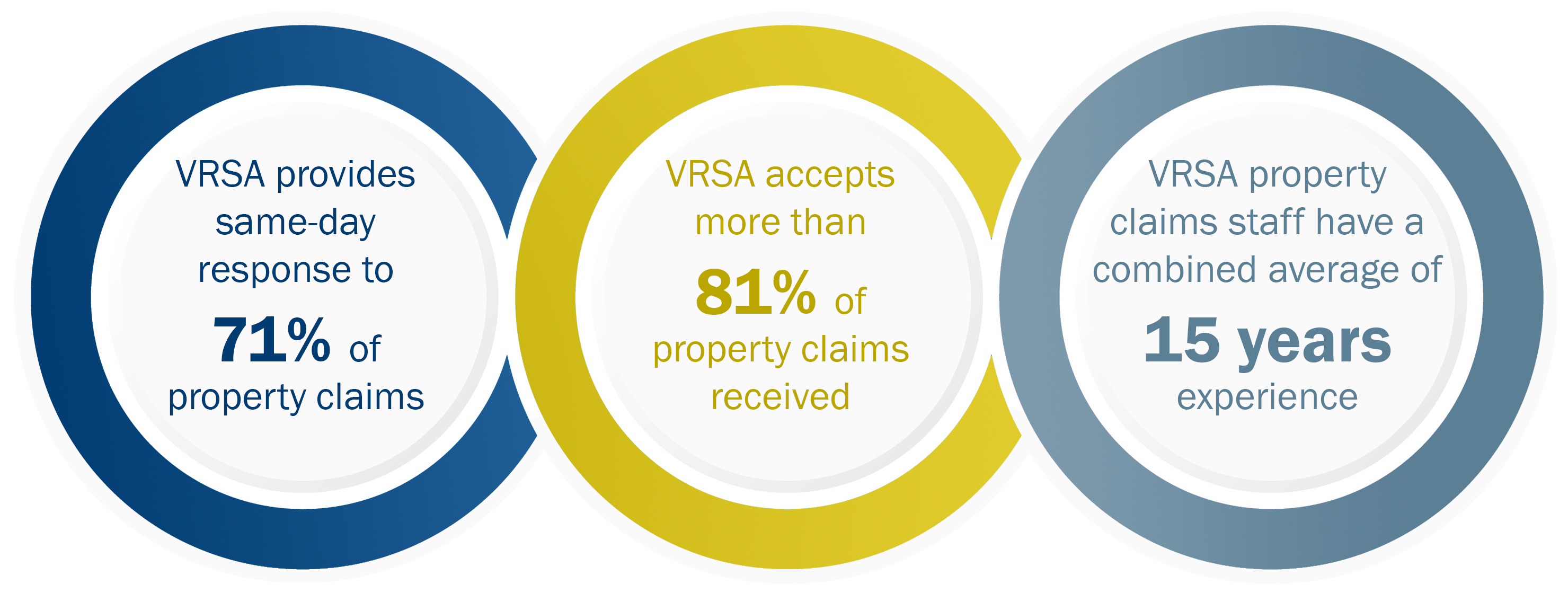 VRSA provides same-day response to 71% of property claims

VRSA accepts more than 81% of property claims received

VRSA property claims staff have a combined average of 15 years experience