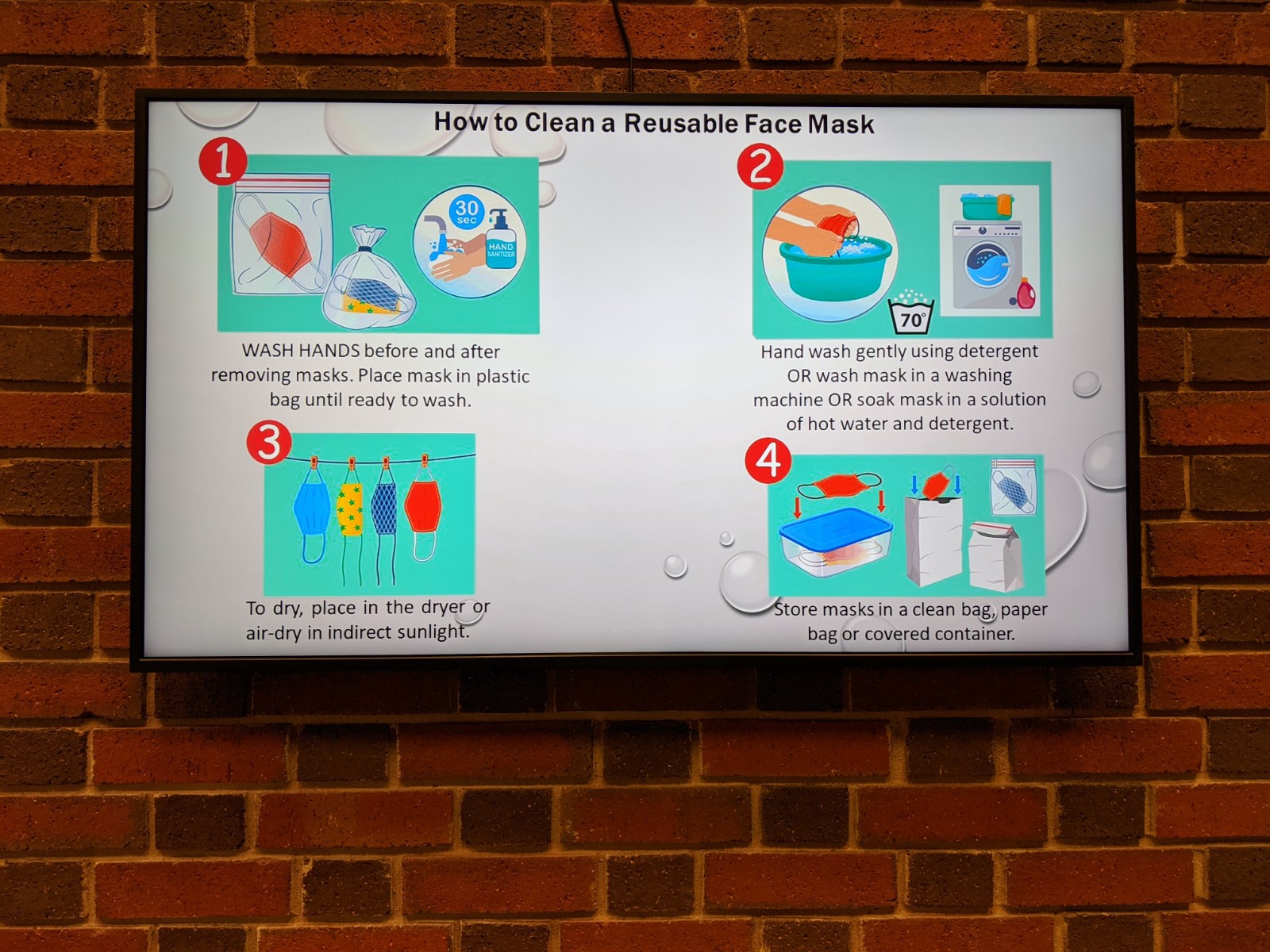 How to Clean a Reusable Face Mask

1

30 sec

HAND SANITIZER

WASH HANDS before and after removing masks. Place mask in plastic bag until ready to wash.

2

70°

Hand wash gently using detergent OR wash mask in a washing machine OR soak mask in a solution of hot water and detergent.

3

To dry, place in the dryer or air-dry in indirect sunlight.

4

Store masks in a clean bag, paper bag or covered container.